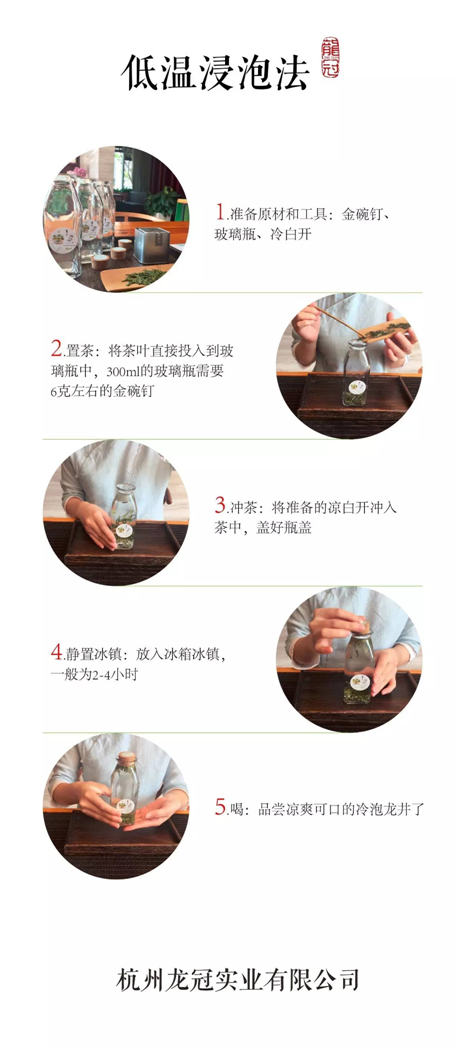 低温浸泡法

龍冠

1.准备原材和工具：金碗钉、玻璃瓶、冷白开

2.置茶：将茶叶直接投入到玻璃瓶中，300ml的玻璃瓶需要6克左右的金碗钉

3.冲茶：将准备的凉白开冲入茶中，盖好瓶盖

4.静置冰镇：放入冰箱冰镇，一般为2-4小时

5.喝：品尝凉爽可口的冷泡龙井了

杭州龙冠实业有限公司